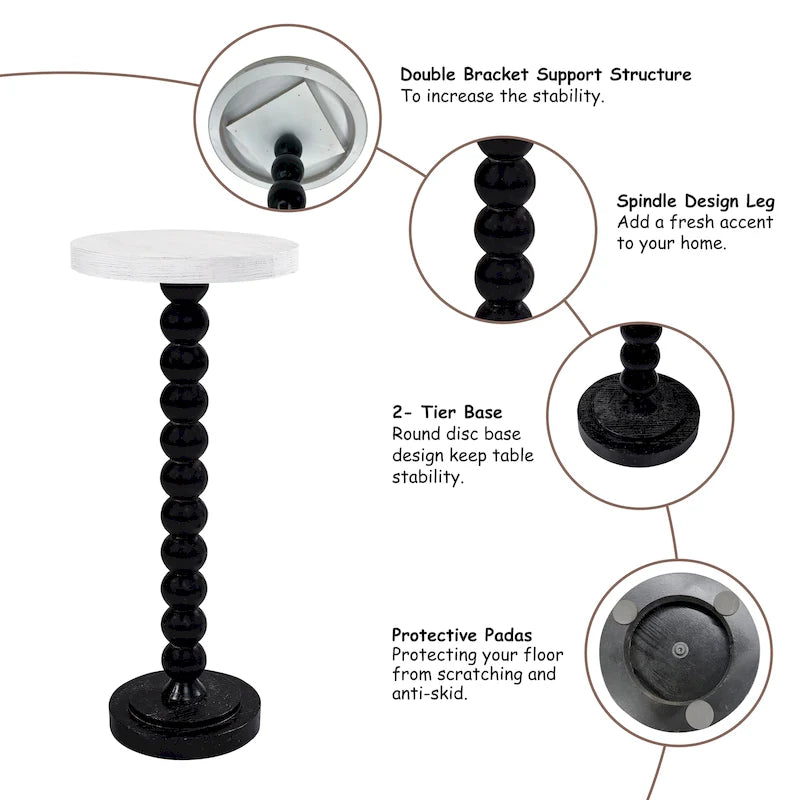 Double Bracket Support Structure
To increase the stability.

Spindle Design Leg
Add a fresh accent to your home.

2- Tier Base
Round disc base design keep table stability.

Protective Padas
Protecting your floor from scratching and anti-skid.